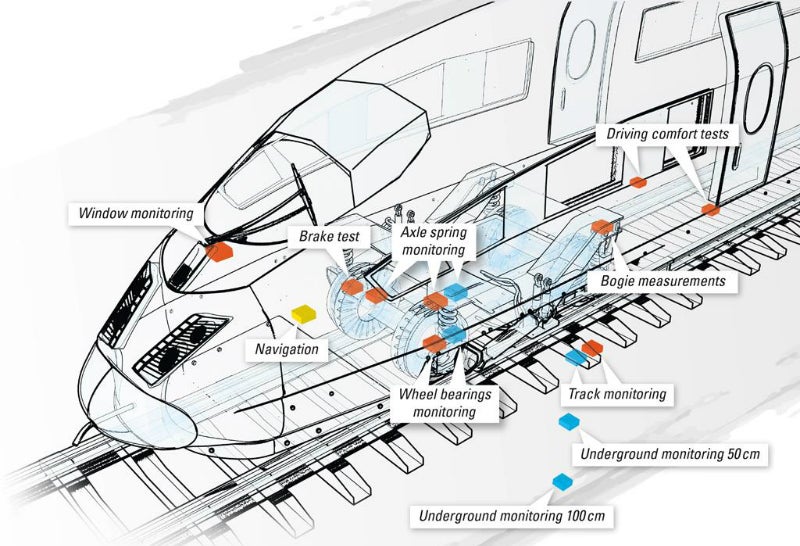 Driving comfort tests

Window monitoring

Brake test

Axle spring monitoring

Bogie measurements

Navigation

Wheel bearings monitoring

Track monitoring

Underground monitoring 50 cm

Underground monitoring 100 cm